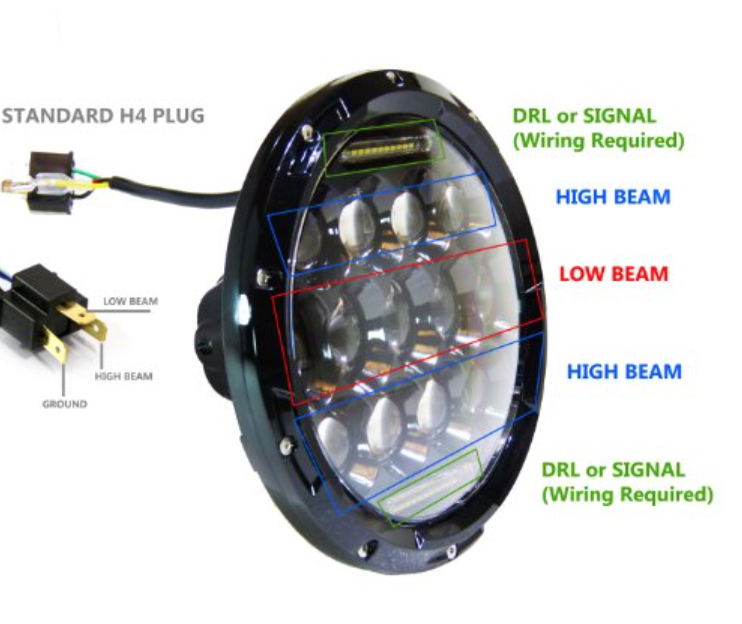 STANDARD H4 PLUG

LOW BEAM

HIGH BEAM

GROUND

DRL or SIGNAL (Wiring Required)

HIGH BEAM

LOW BEAM

HIGH BEAM

DRL or SIGNAL (Wiring Required)